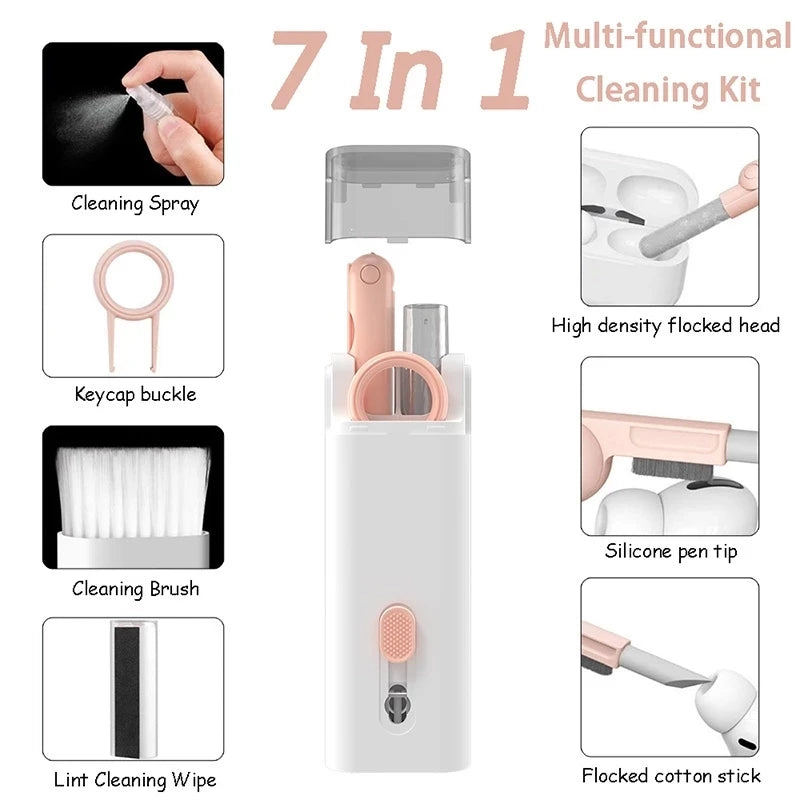 7 In 1 Multi-functional Cleaning Kit

Cleaning Spray

Keycap buckle

Cleaning Brush

Lint Cleaning Wipe

High density flocked head

Silicone pen tip

Flocked cotton stick