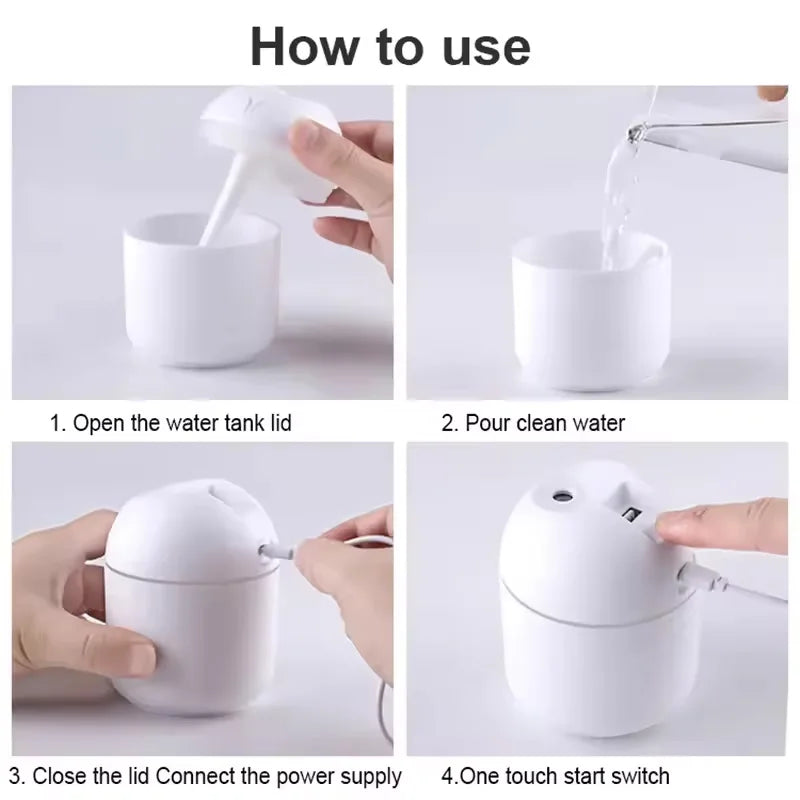 How to use

1. Open the water tank lid

2. Pour clean water

3. Close the lid Connect the power supply

4.One touch start switch