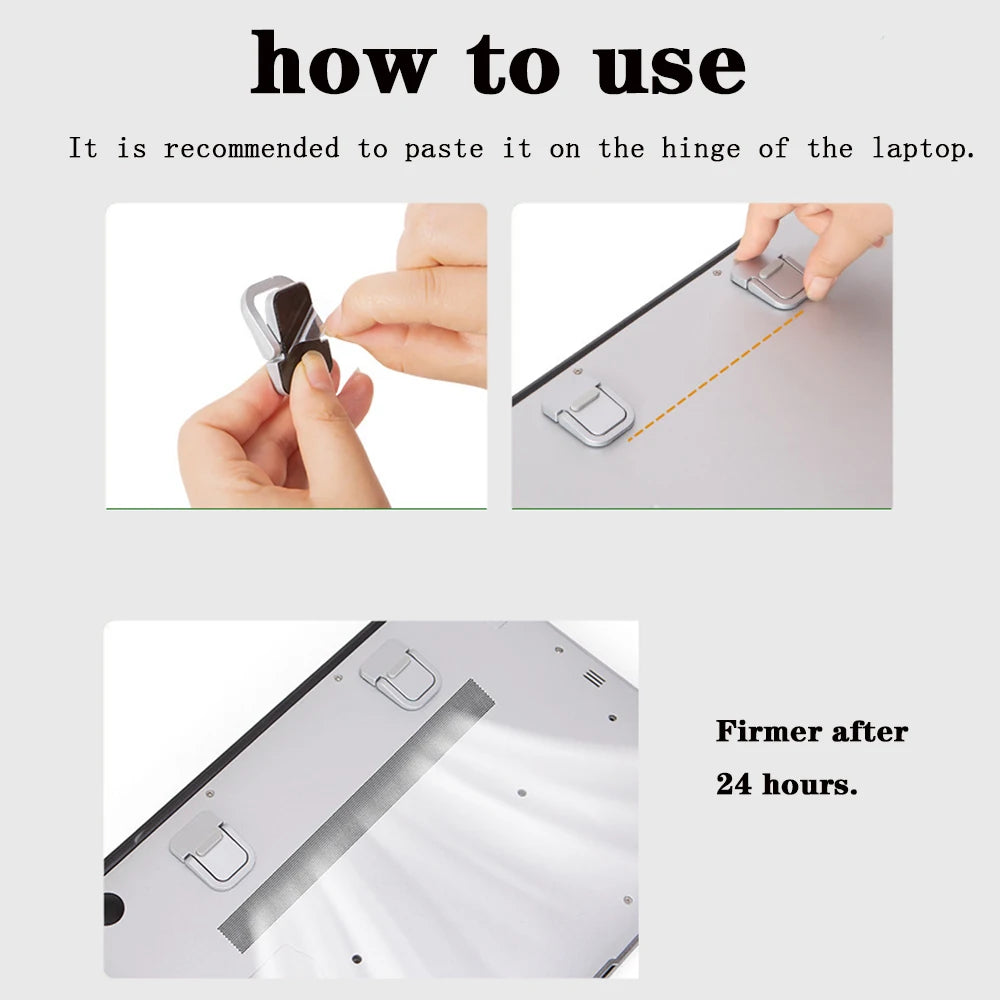 how to use

It is recommended to paste it on the hinge of the laptop.

Firmer after
24 hours.