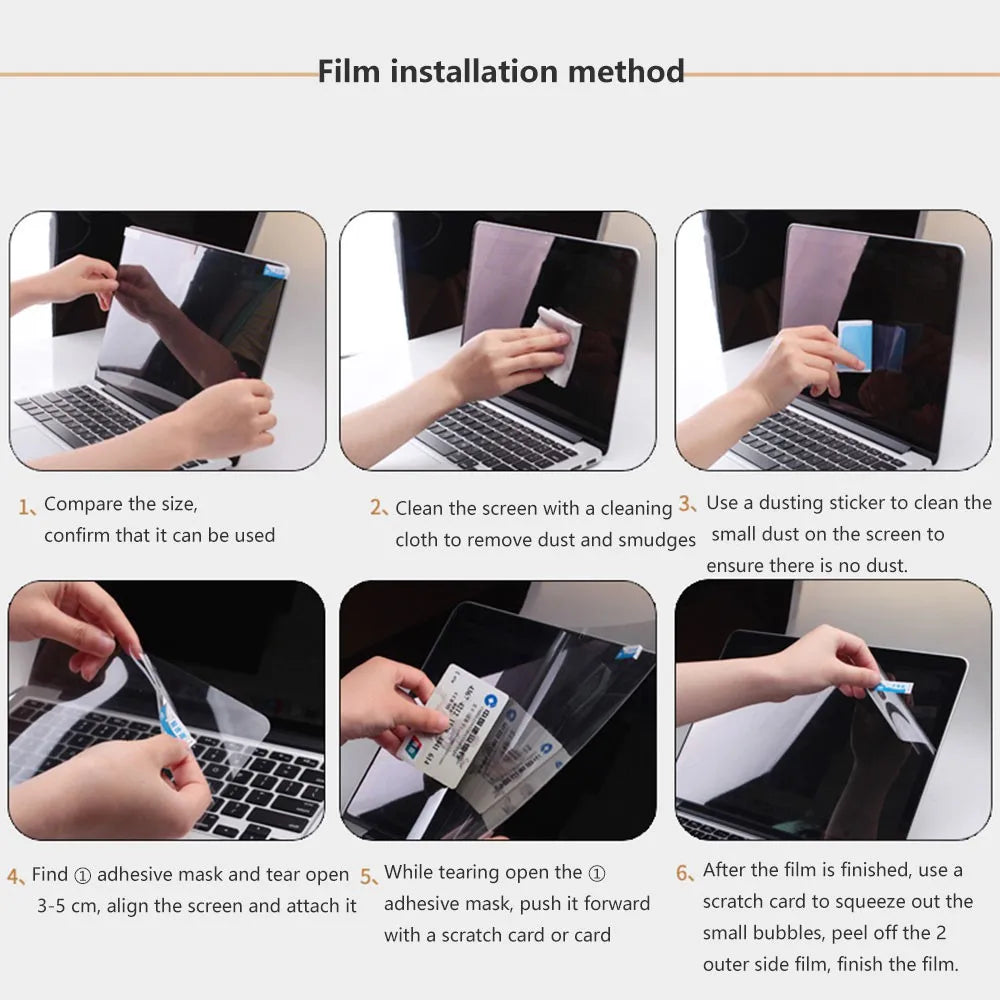 Film installation method

1、Compare the size, confirm that it can be used

2、Clean the screen with a cleaning cloth to remove dust and smudges

3、Use a dusting sticker to clean the small dust on the screen to ensure there is no dust.

4、Find ① adhesive mask and tear open 3-5 cm, align the screen and attach it

5、While tearing open the ① adhesive mask, push it forward with a scratch card or card

6、After the film is finished, use a scratch card to squeeze out the small bubbles, peel off the 2 outer side film, finish the film.